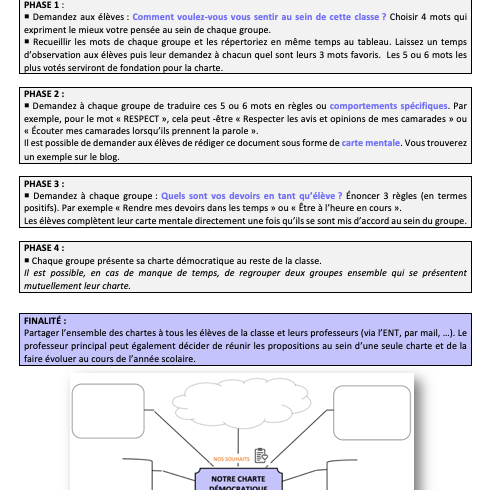 PHASE 1 :
▪ Demandez aux élèves : Comment voulez-vous vous sentir au sein de cette classe ? Choisir 4 mots qui expriment le mieux votre pensée au sein de chaque groupe.
▪ Recueillir les mots de chaque groupe et les répertoriez en même temps au tableau. Laissez un temps d'observation aux élèves puis leur demandez à chacun quel sont leurs 3 mots favoris. Les 5 ou 6 mots les plus votés serviront de fondation pour la charte.

PHASE 2 :
▪ Demandez à chaque groupe de traduire ces 5 ou 6 mots en règles ou comportements spécifiques. Par exemple, pour le mot « RESPECT », cela peut -être « Respecter les avis et opinions de mes camarades » ou « Écouter mes camarades lorsqu'ils prennent la parole ».
Il est possible de demander aux élèves de rédiger ce document sous forme de carte mentale. Vous trouverez un exemple sur le blog.

PHASE 3 :
▪ Demandez à chaque groupe : Quels sont vos devoirs en tant qu'élève ? Énoncer 3 règles (en termes positifs). Par exemple « Rendre mes devoirs dans les temps » ou « Être à l'heure en cours ».
Les élèves complètent leur carte mentale directement une fois qu'ils se sont mis d'accord au sein du groupe.

PHASE 4 :
▪ Chaque groupe présente sa charte démocratique au reste de la classe.
Il est possible, en cas de manque de temps, de regrouper deux groupes ensemble qui se présentent mutuellement leur charte.

FINALITÉ :
Partager l'ensemble des chartes à tous les élèves de la classe et leurs professeurs (via l'ENT, par mail, ...). Le professeur principal peut également décider de réunir les propositions au sein d'une seule charte et de la faire évoluer au cours de l'année scolaire.

NOS SOUHAITS

NOTRE CHARTE DÉMOCRATIQUE